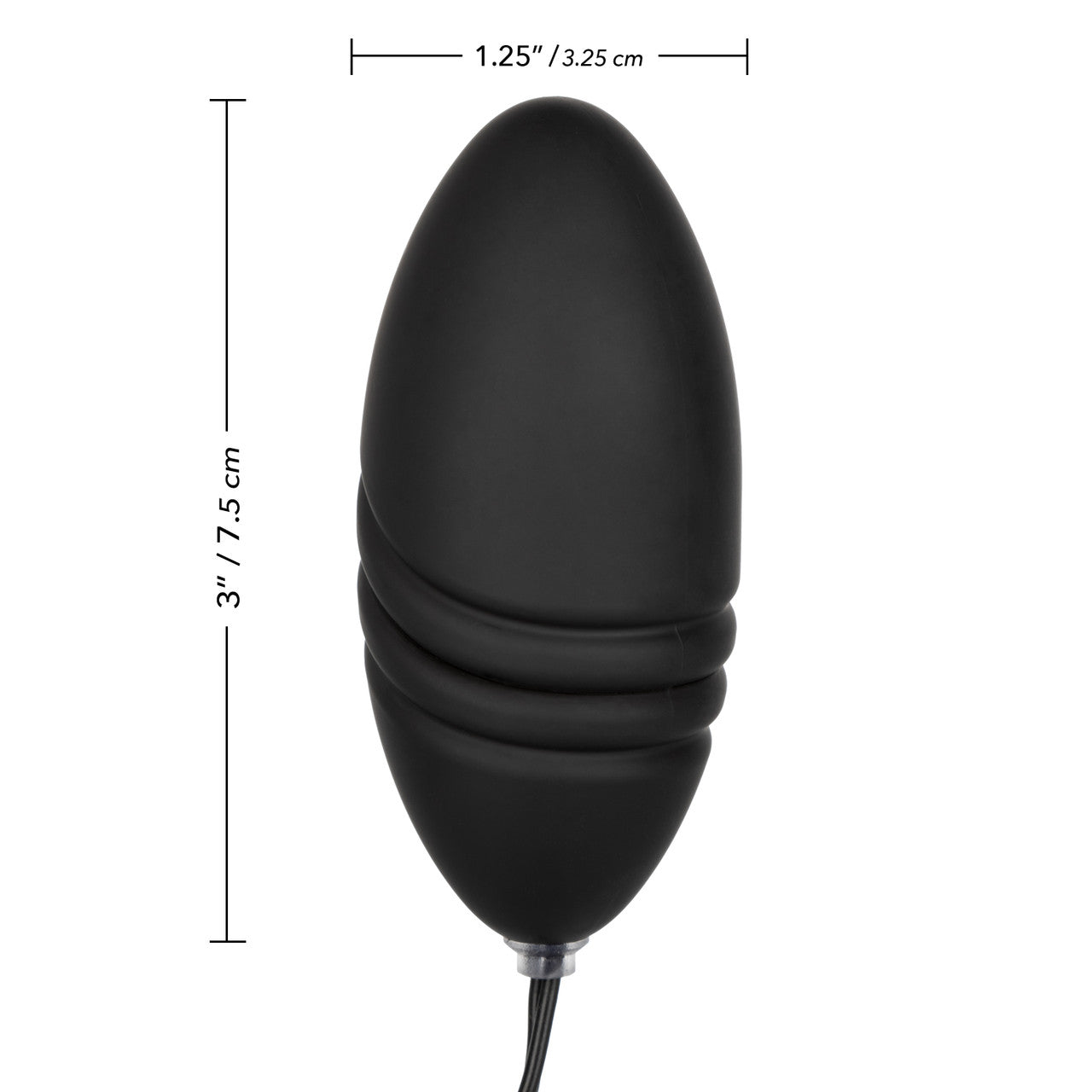 1.25" / 3.25 cm

3" / 7.5 cm