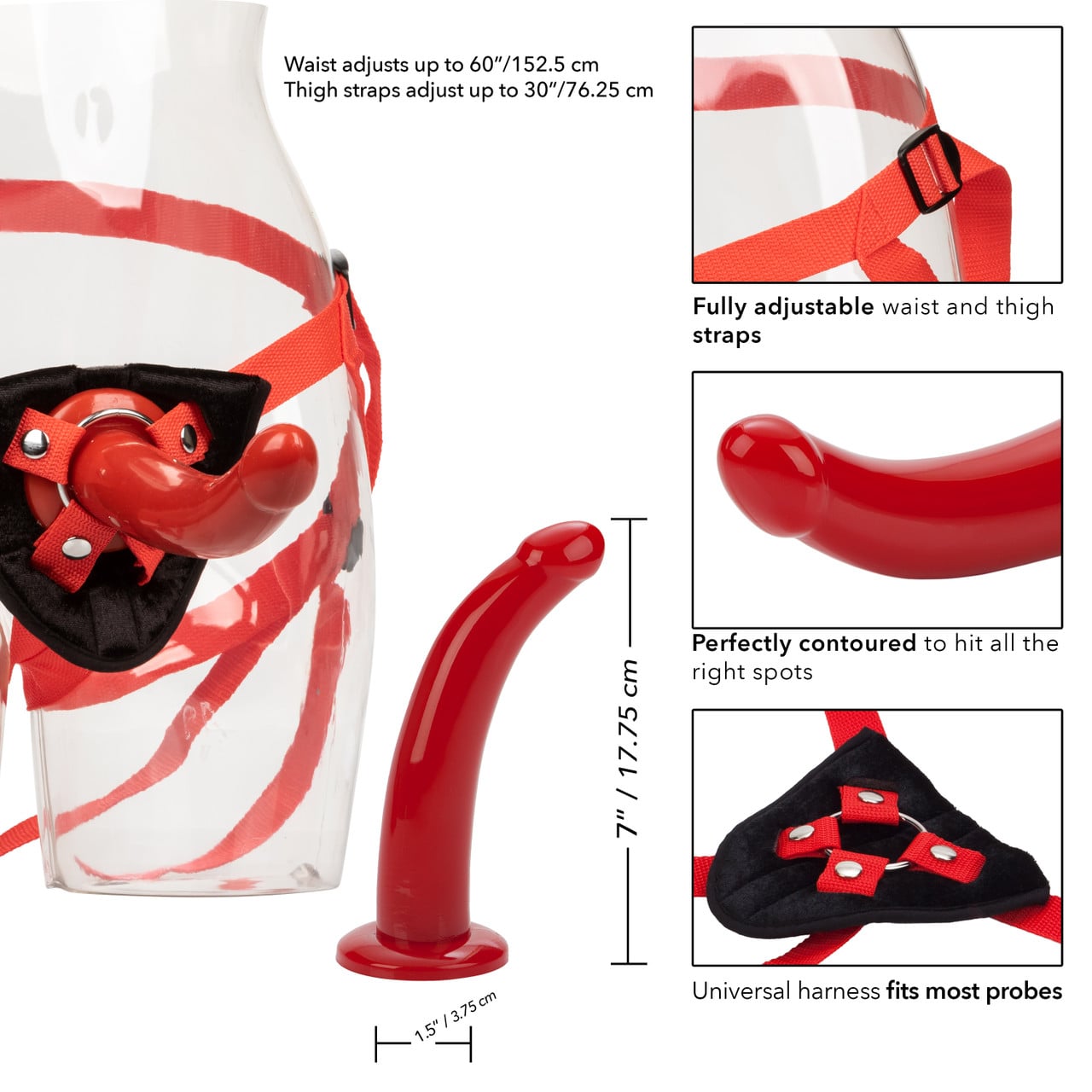 Waist adjusts up to 60"/152.5 cm
Thigh straps adjust up to 30"/76.25 cm

7" / 17.75 cm

1.5" / 3.75 cm

Fully adjustable waist and thigh straps

Perfectly contoured to hit all the right spots

Universal harness fits most probes