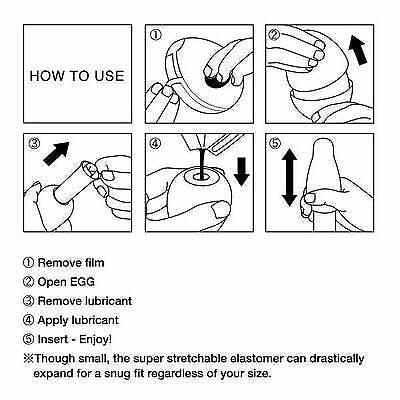 HOW TO USE

①

②

③

④

⑤

① Remove film
② Open EGG
③ Remove lubricant
④ Apply lubricant
⑤ Insert - Enjoy!
※Though small, the super stretchable elastomer can drastically expand for a snug fit regardless of your size.