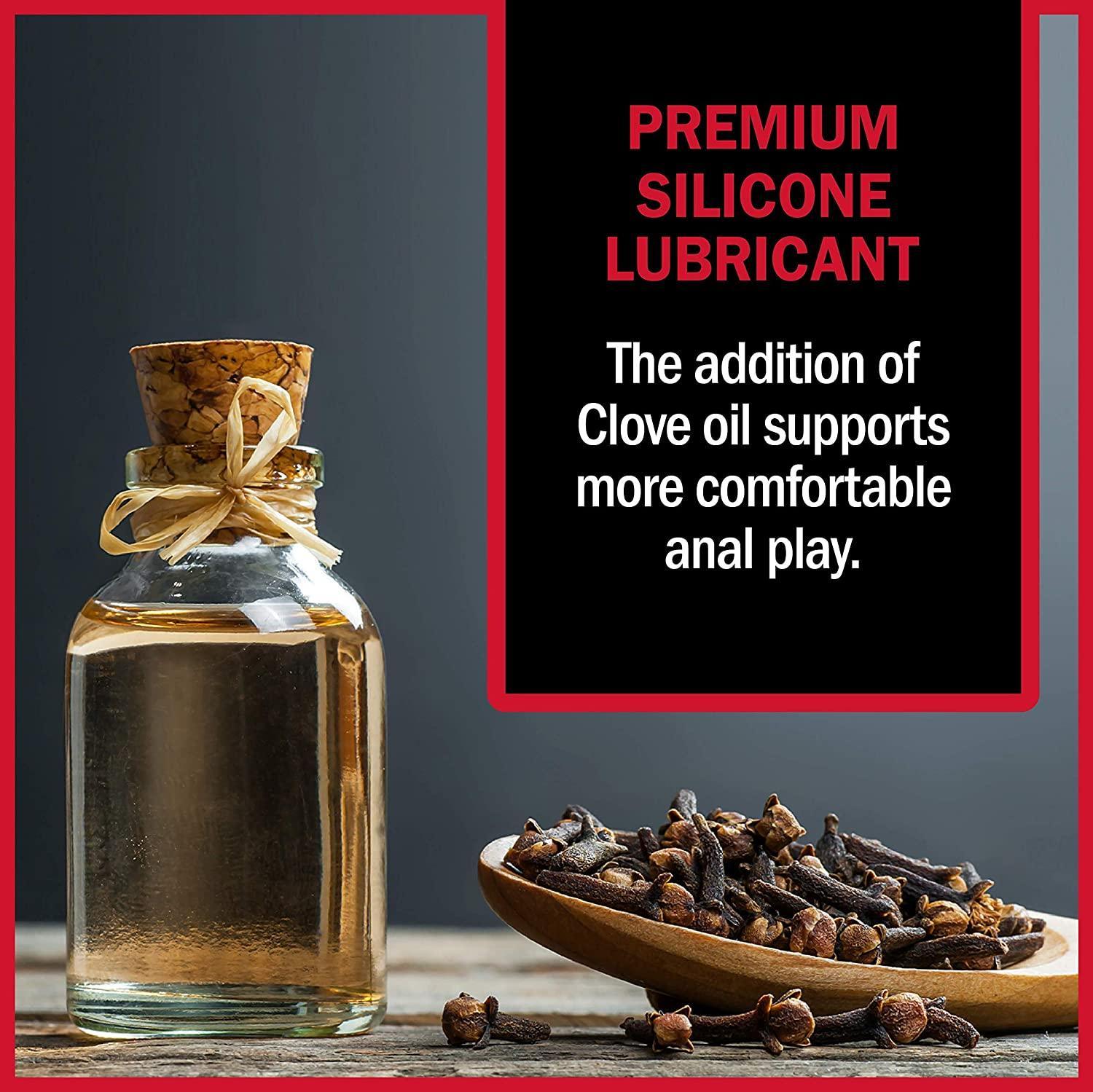 PREMIUM SILICONE LUBRICANT

The addition of Clove oil supports more comfortable anal play.