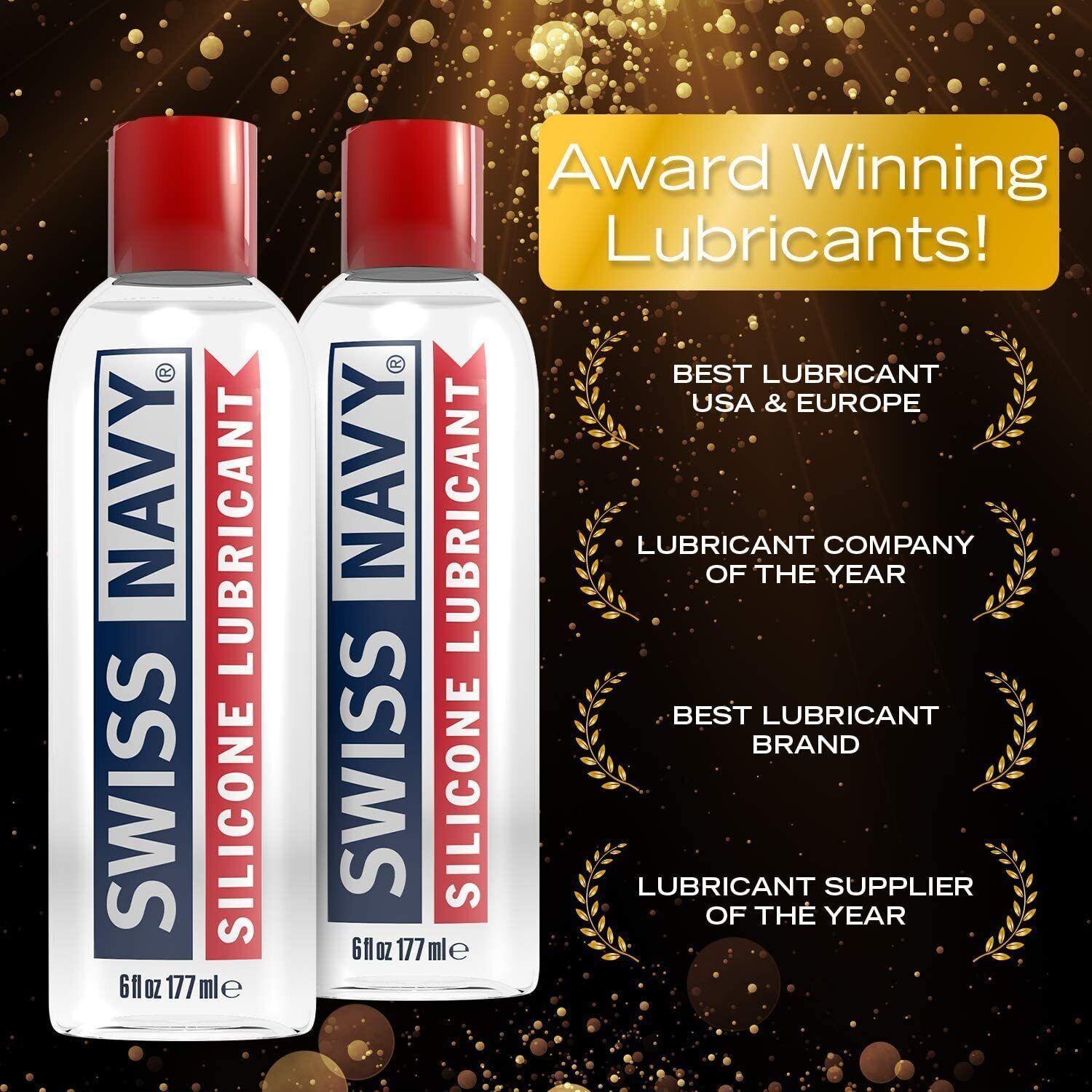 SWISS NAVY®
SILICONE LUBRICANT
6 fl oz 177 ml ℮

SWISS NAVY®
SILICONE LUBRICANT
6 fl oz 177 ml ℮

Award Winning Lubricants!

BEST LUBRICANT
USA & EUROPE

LUBRICANT COMPANY
OF THE YEAR

BEST LUBRICANT
BRAND

LUBRICANT SUPPLIER
OF THE YEAR