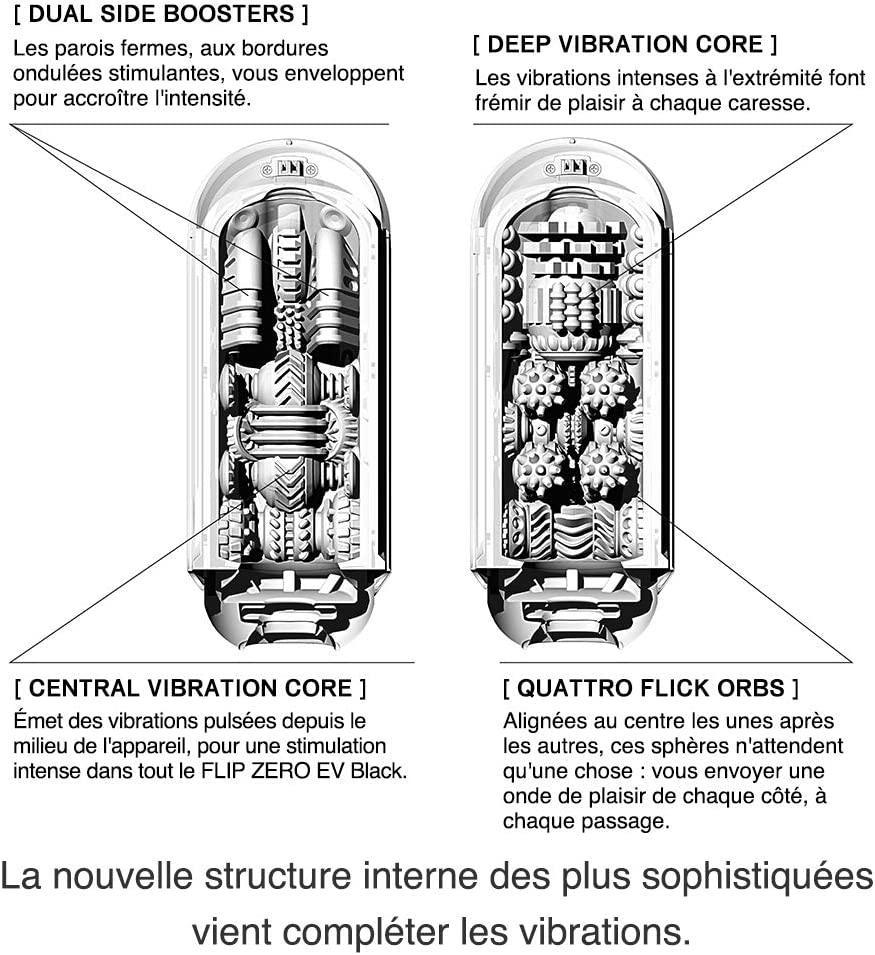 [ DUAL SIDE BOOSTERS ]
Les parois fermes, aux bordures ondulées stimulantes, vous enveloppent pour accroître l'intensité.

[ DEEP VIBRATION CORE ]
Les vibrations intenses à l'extrémité font frémir de plaisir à chaque caresse.

[ CENTRAL VIBRATION CORE ]
Émet des vibrations pulsées depuis le milieu de l'appareil, pour une stimulation intense dans tout le FLIP ZERO EV Black.

[ QUATTRO FLICK ORBS ]
Alignées au centre les unes après les autres, ces sphères n'attendent qu'une chose : vous envoyer une onde de plaisir de chaque côté, à chaque passage.

La nouvelle structure interne des plus sophistiquées vient compléter les vibrations.