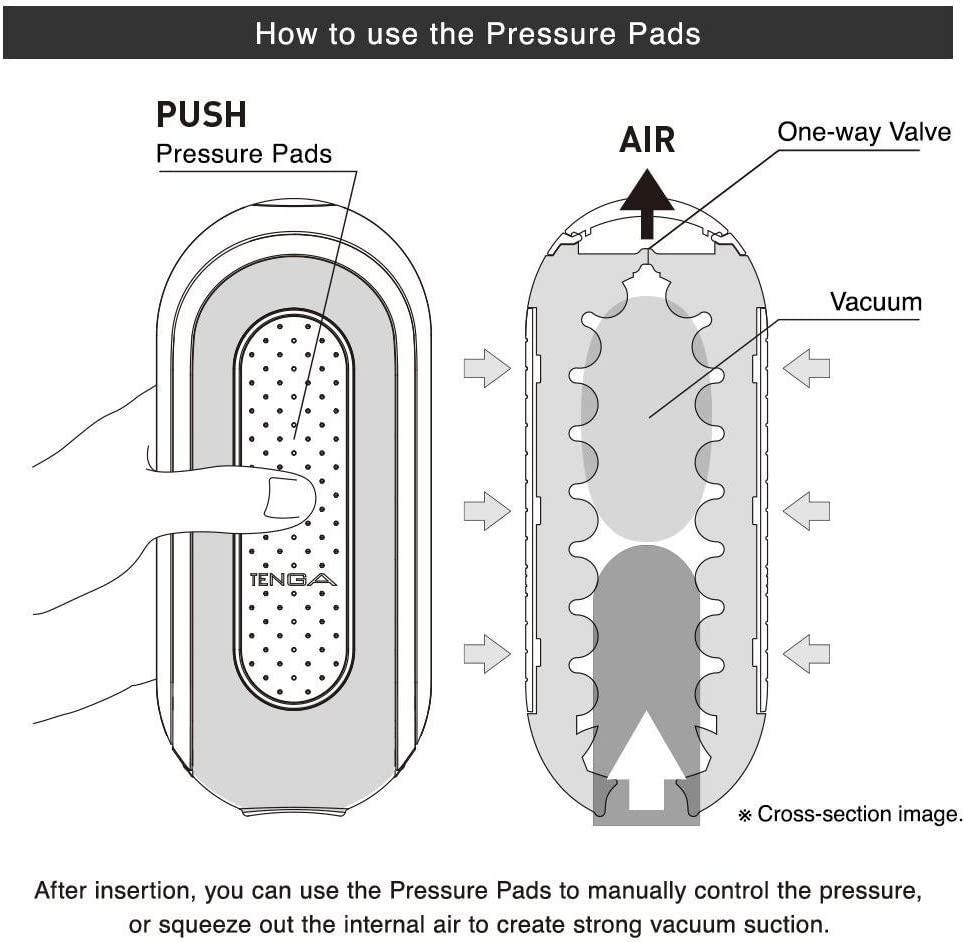 How to use the Pressure Pads

PUSH
Pressure Pads

TENGA

AIR
One-way Valve

Vacuum

※ Cross-section image.

After insertion, you can use the Pressure Pads to manually control the pressure, or squeeze out the internal air to create strong vacuum suction.