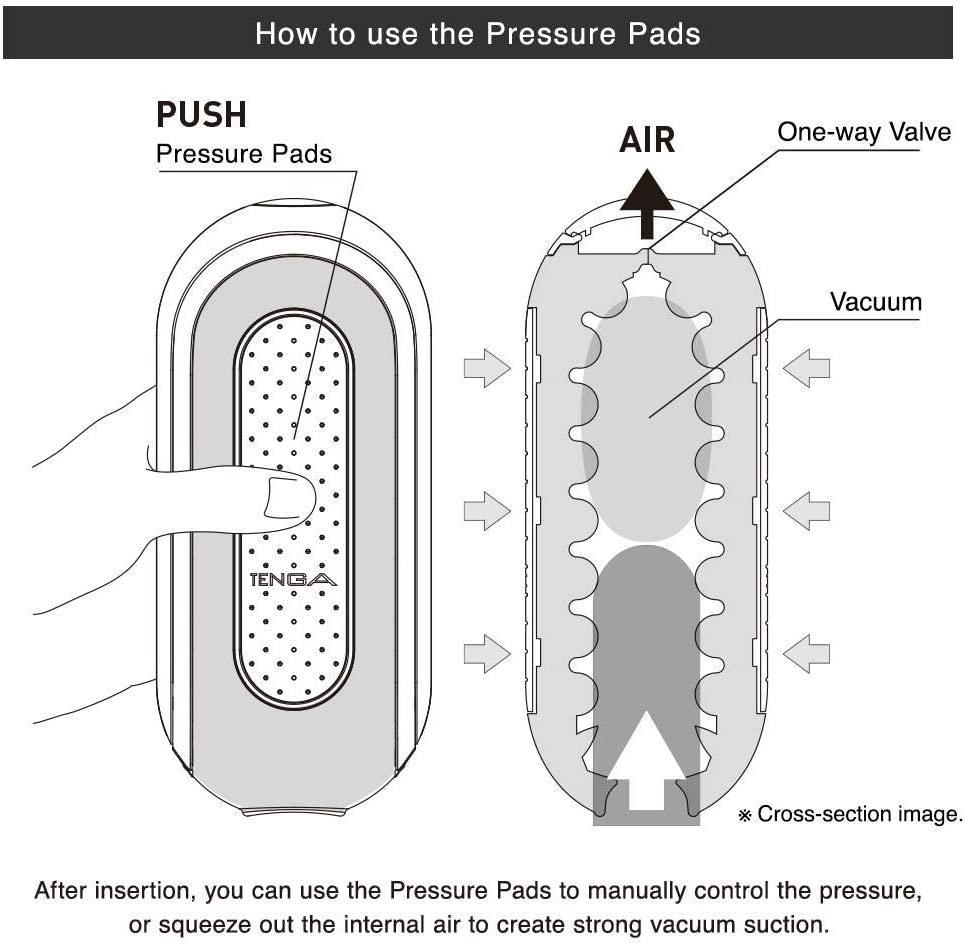 How to use the Pressure Pads

PUSH
Pressure Pads

TENGA

AIR
One-way Valve

Vacuum

※ Cross-section image.

After insertion, you can use the Pressure Pads to manually control the pressure, or squeeze out the internal air to create strong vacuum suction.