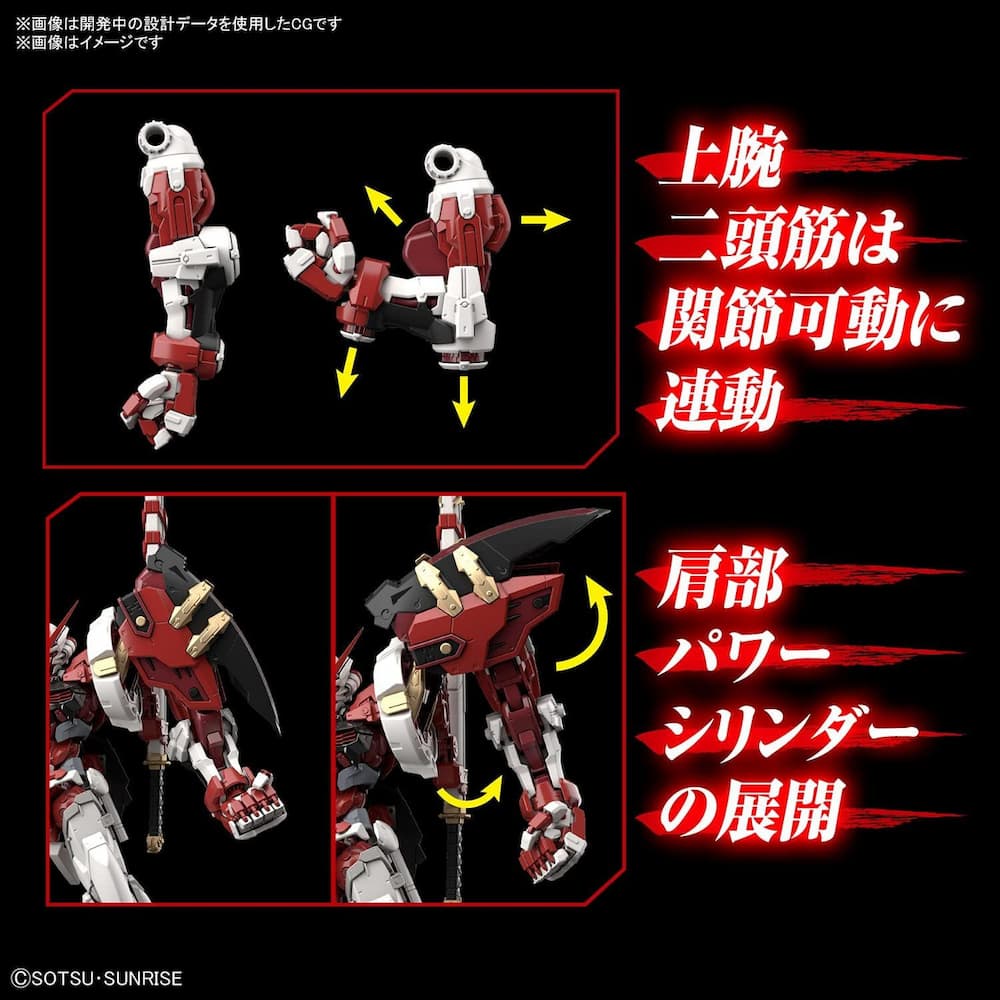 ※画像は開発中の設計データを使用したCGです
※画像はイメージです

上腕
二頭筋は
関節可動に
連動

肩部
パワー
シリンダー
の展開

©SOTSU・SUNRISE