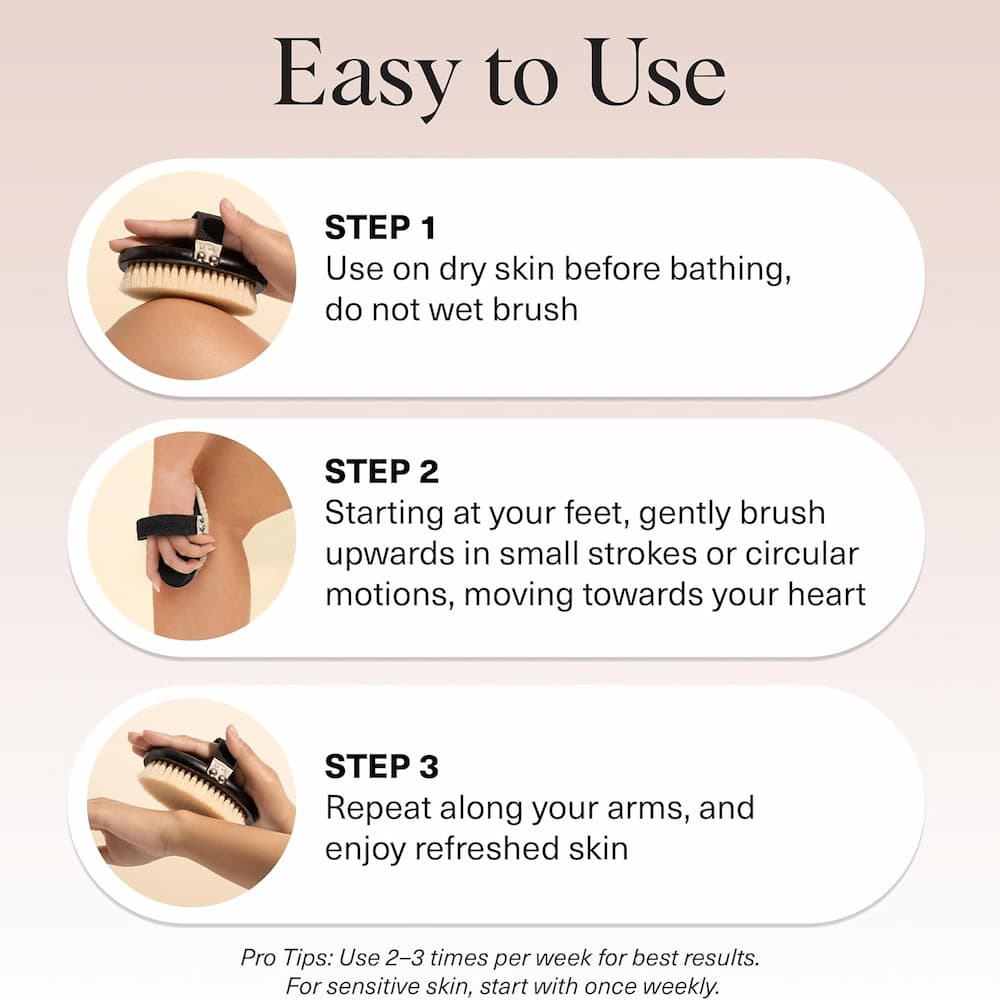 Easy to Use

STEP 1
Use on dry skin before bathing, do not wet brush

STEP 2
Starting at your feet, gently brush upwards in small strokes or circular motions, moving towards your heart

STEP 3
Repeat along your arms, and enjoy refreshed skin

Pro Tips: Use 2–3 times per week for best results. For sensitive skin, start with once weekly.