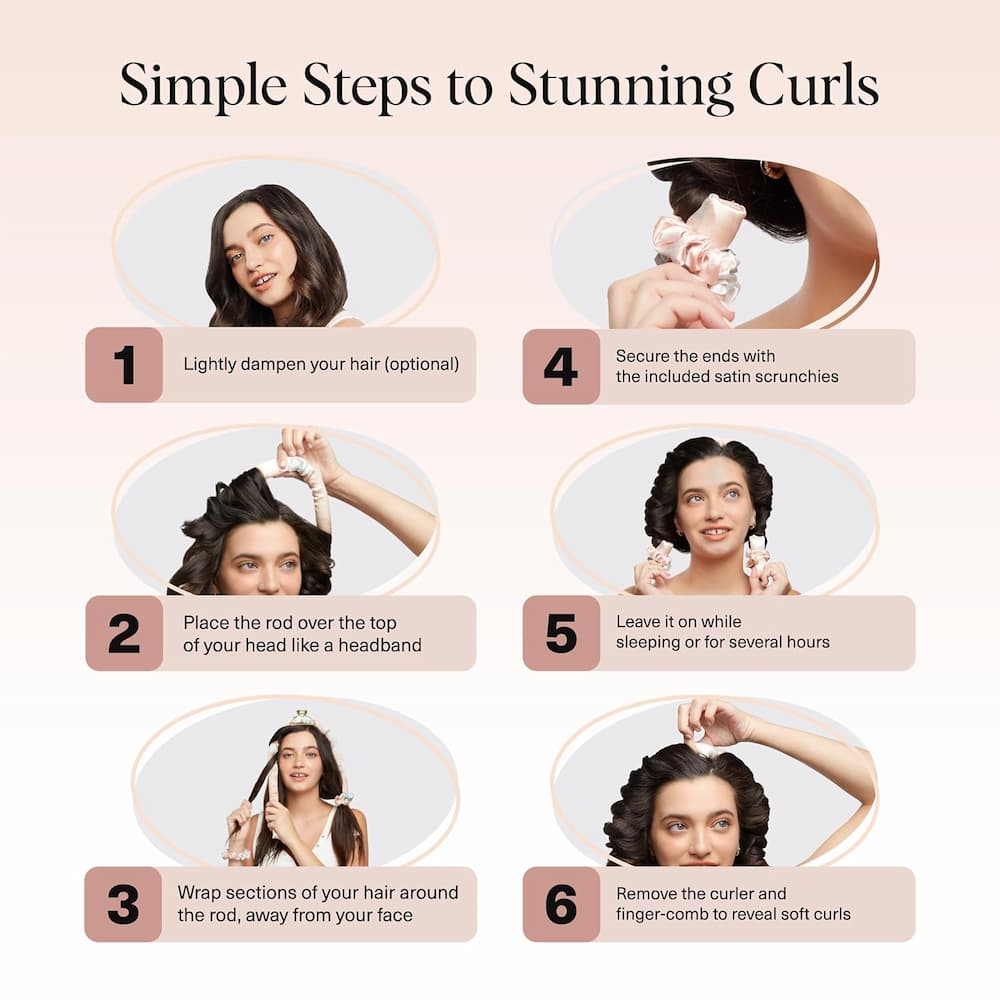 Simple Steps to Stunning Curls

1 Lightly dampen your hair (optional)

2 Place the rod over the top of your head like a headband

3 Wrap sections of your hair around the rod, away from your face

4 Secure the ends with the included satin scrunchies

5 Leave it on while sleeping or for several hours

6 Remove the curler and finger-comb to reveal soft curls