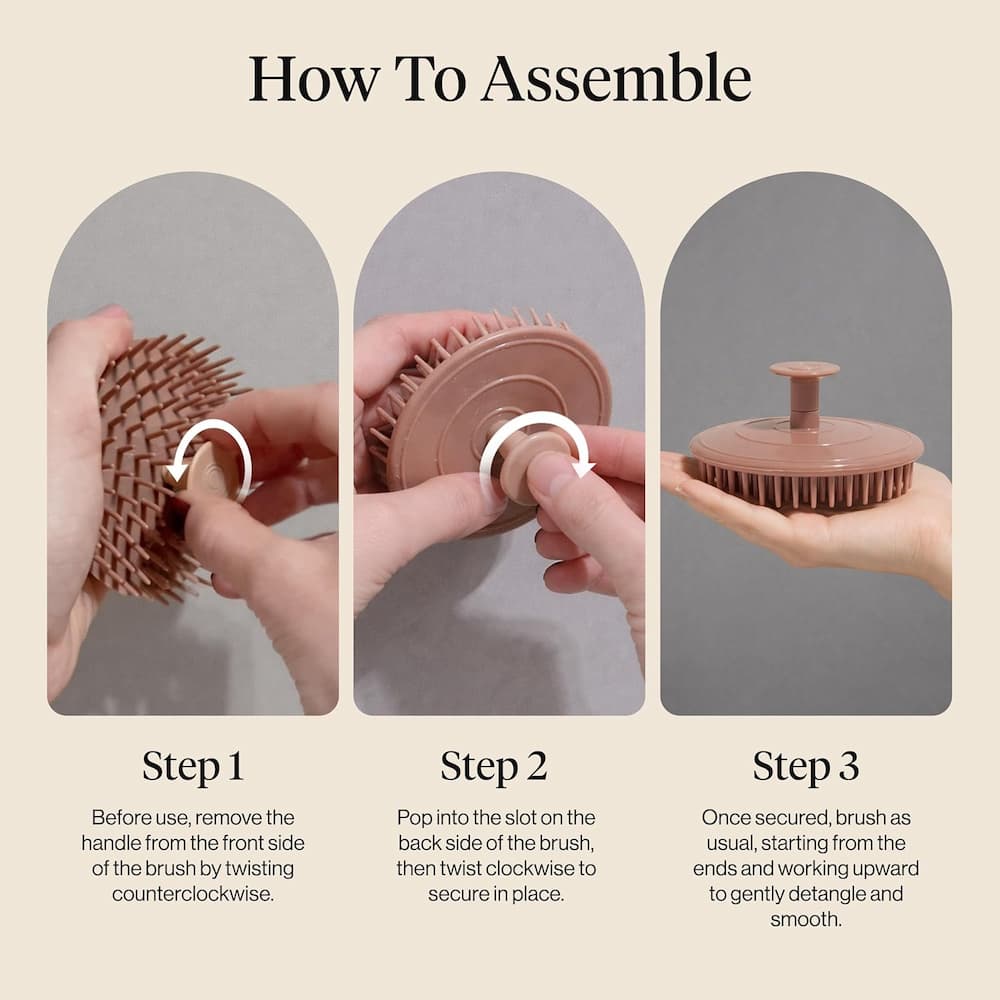 How To Assemble

Step 1

Before use, remove the handle from the front side of the brush by twisting counterclockwise.

Step 2

Pop into the slot on the back side of the brush, then twist clockwise to secure in place.

Step 3

Once secured, brush as usual, starting from the ends and working upward to gently detangle and smooth.