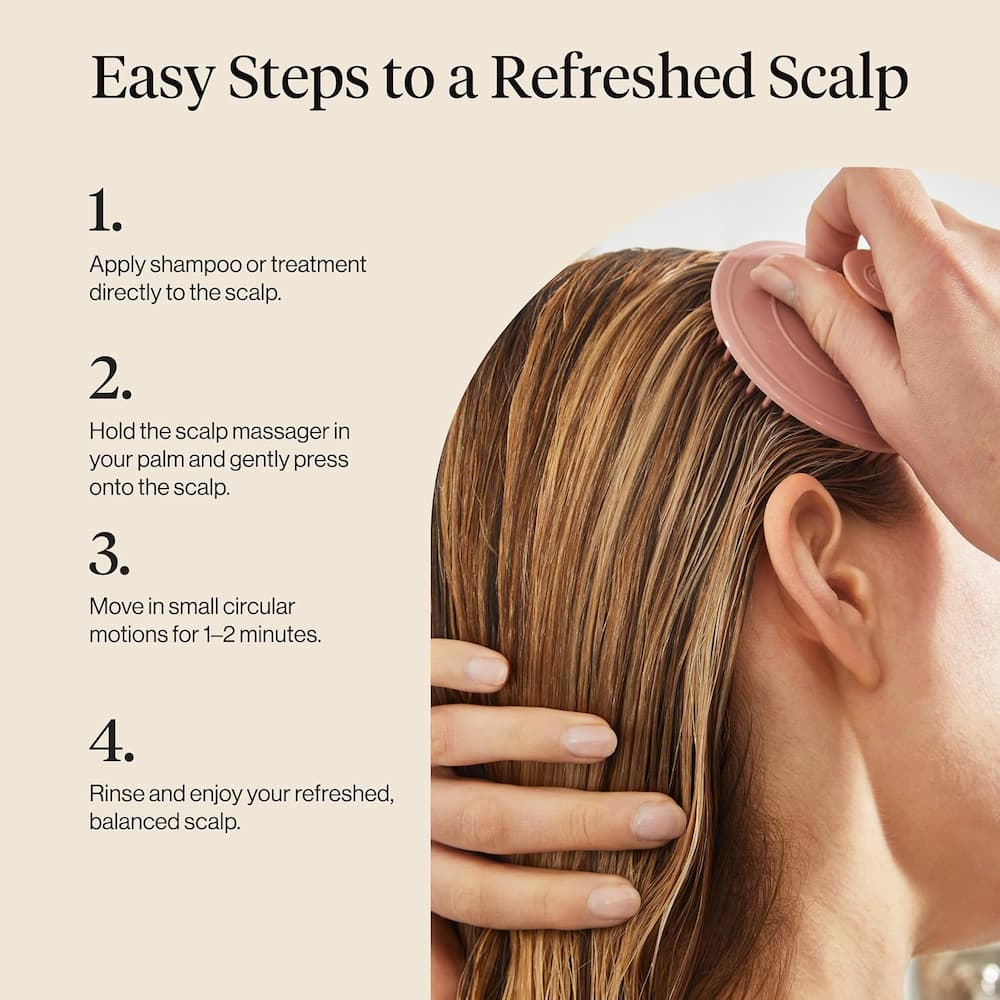 Easy Steps to a Refreshed Scalp

1.

Apply shampoo or treatment directly to the scalp.

2.

Hold the scalp massager in your palm and gently press onto the scalp.

3.

Move in small circular motions for 1–2 minutes.

4.

Rinse and enjoy your refreshed, balanced scalp.