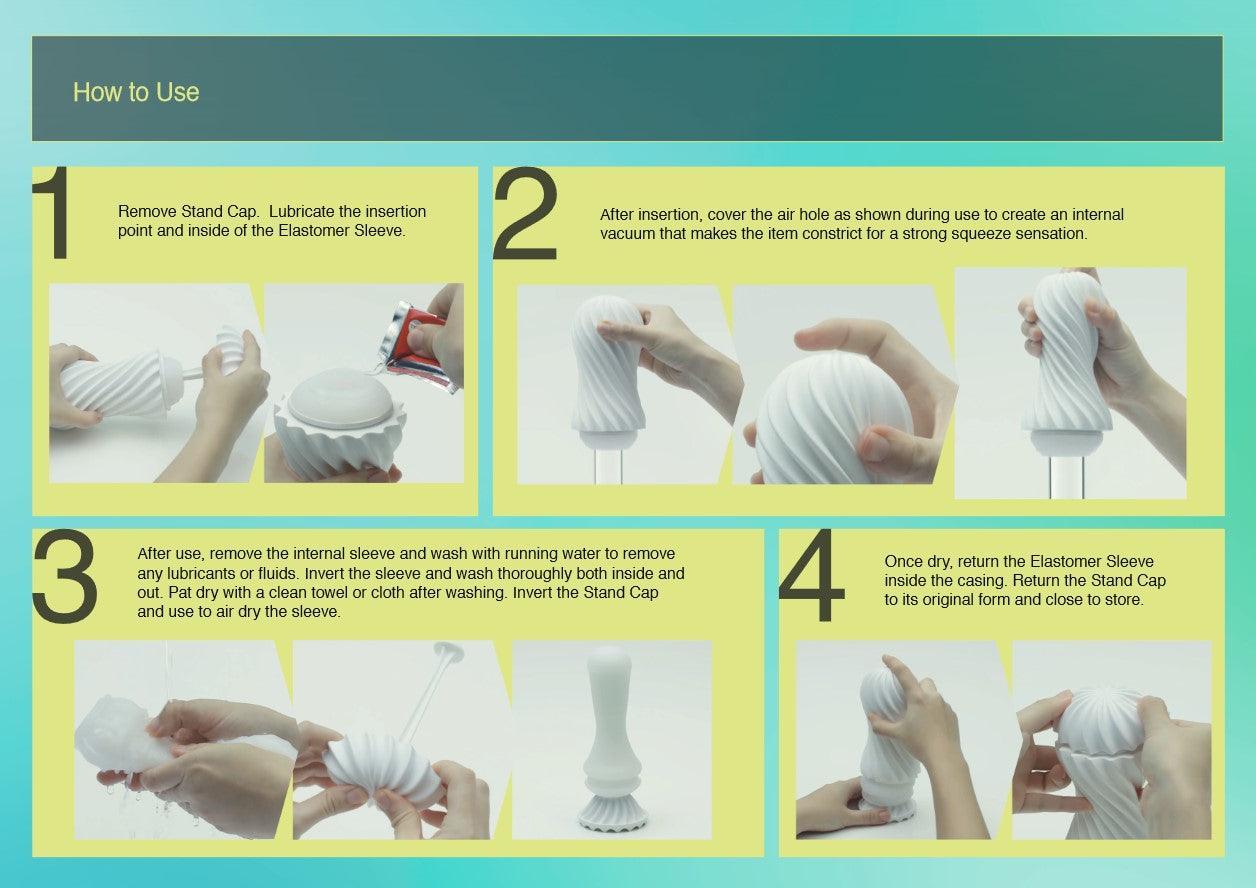 How to Use

1

Remove Stand Cap. Lubricate the insertion point and inside of the Elastomer Sleeve.

2

After insertion, cover the air hole as shown during use to create an internal vacuum that makes the item constrict for a strong squeeze sensation.

3

After use, remove the internal sleeve and wash with running water to remove any lubricants or fluids. Invert the sleeve and wash thoroughly both inside and out. Pat dry with a clean towel or cloth after washing. Invert the Stand Cap and use to air dry the sleeve.

4

Once dry, return the Elastomer Sleeve inside the casing. Return the Stand Cap to its original form and close to store.